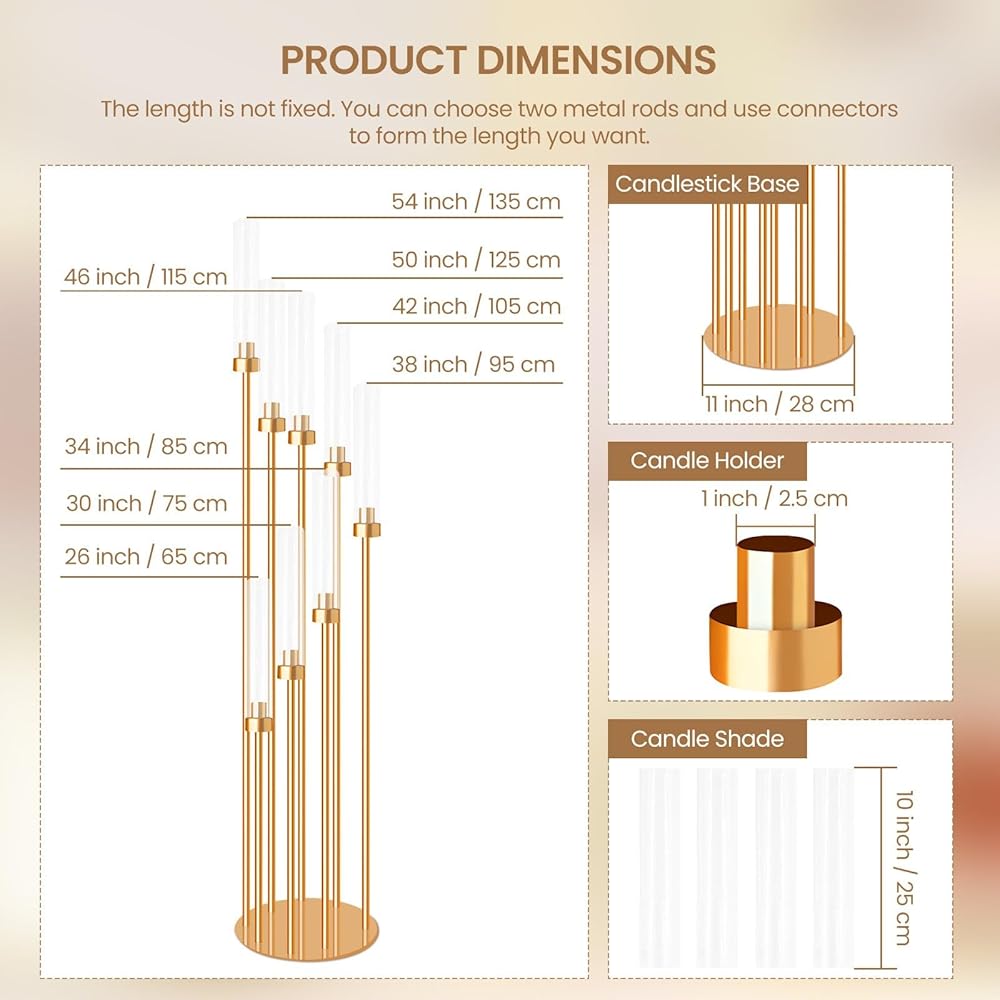 PRODUCT DIMENSIONS

The length is not fixed. You can choose two metal rods and use connectors to form the length you want.

54 inch / 135 cm
46 inch / 115 cm
50 inch / 125 cm
42 inch / 105 cm
38 inch / 95 cm
34 inch / 85 cm
30 inch / 75 cm
26 inch / 65 cm

Candlestick Base
11 inch / 28 cm

Candle Holder
1 inch / 2.5 cm

Candle Shade
10 inch / 25 cm