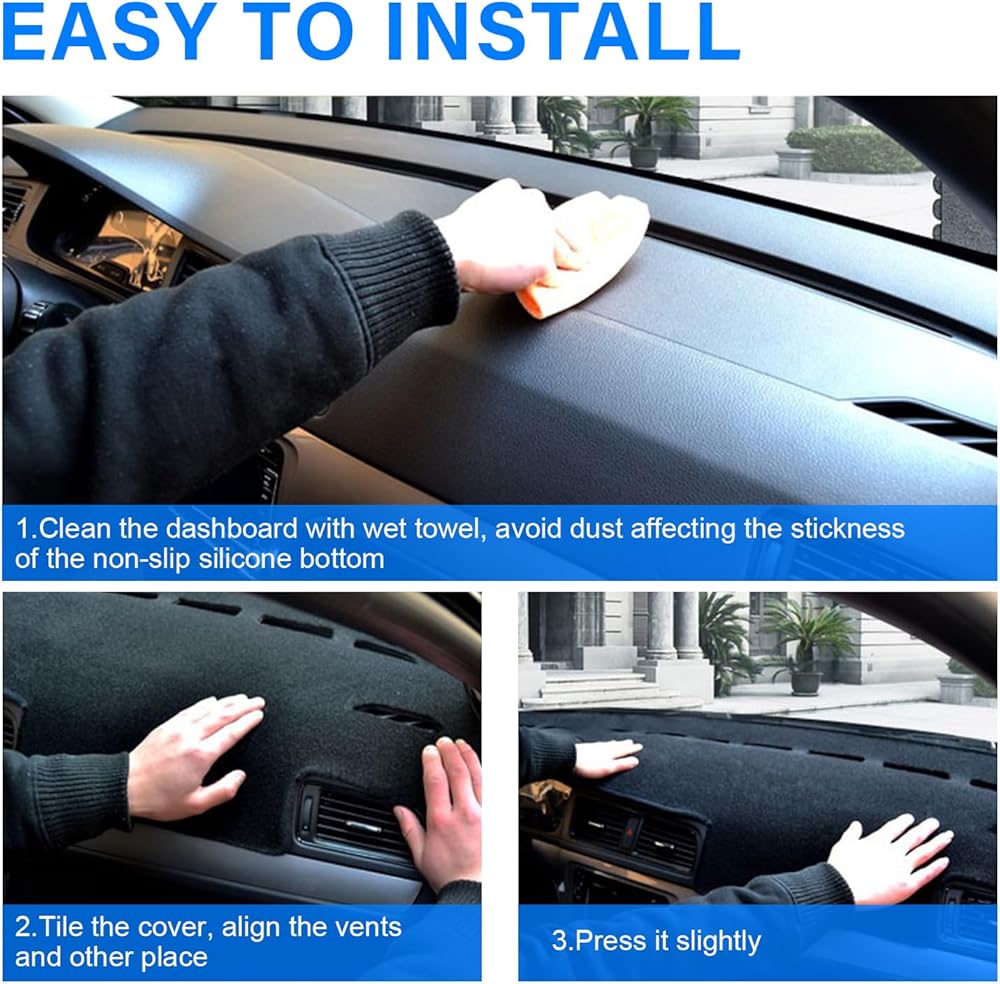 EASY TO INSTALL

1.Clean the dashboard with wet towel, avoid dust affecting the stickness of the non-slip silicone bottom

2.Tile the cover, align the vents and other place

3.Press it slightly