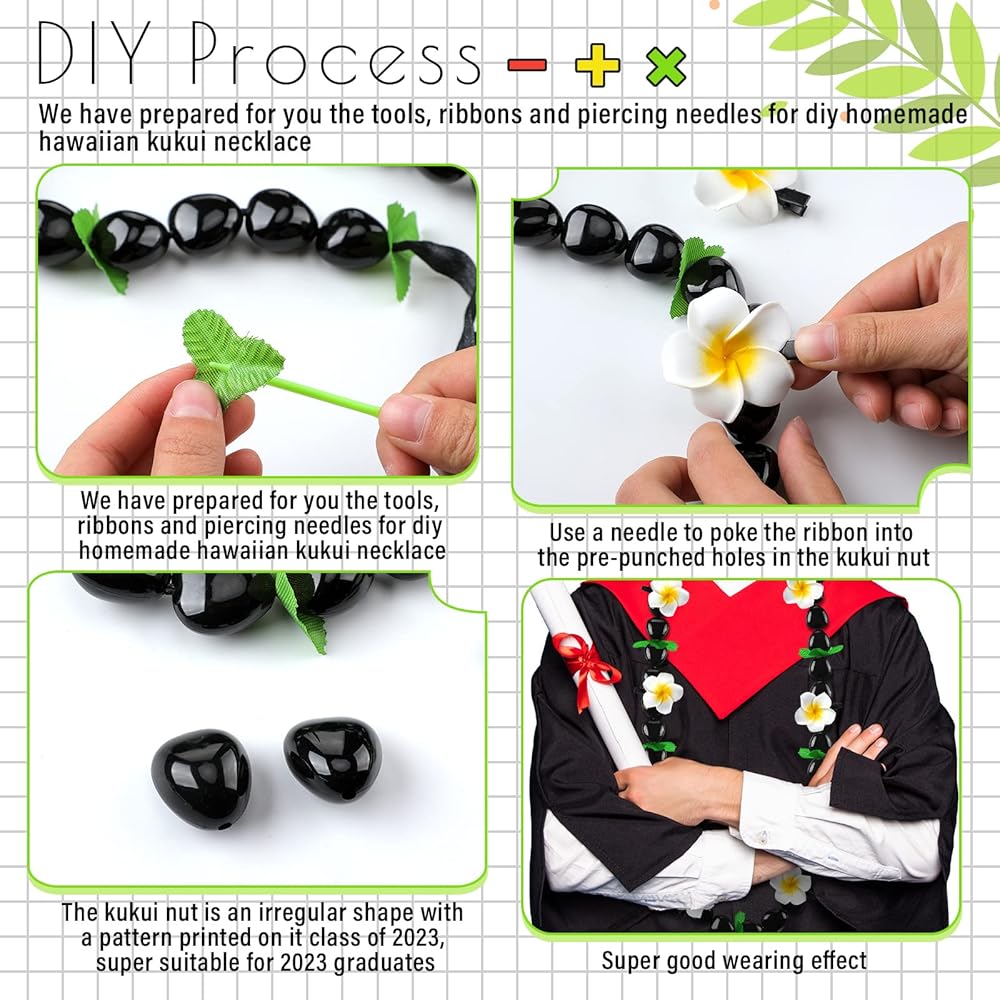 DIY Process

We have prepared for you the tools, ribbons and piercing needles for diy homemade hawaiian kukui necklace

We have prepared for you the tools, ribbons and piercing needles for diy homemade hawaiian kukui necklace

Use a needle to poke the ribbon into the pre-punched holes in the kukui nut

The kukui nut is an irregular shape with a pattern printed on it class of 2023, super suitable for 2023 graduates

Super good wearing effect