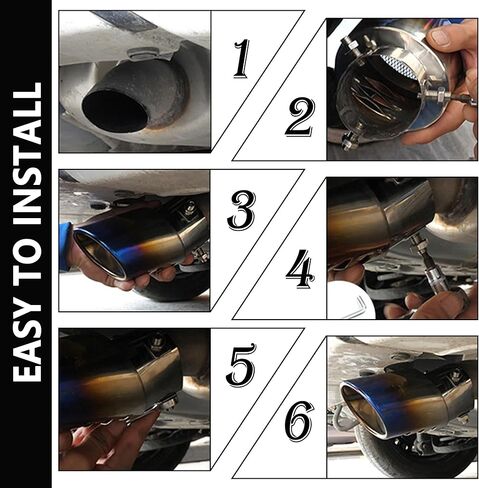 EASY TO INSTALL

1

2

3

4

5

6