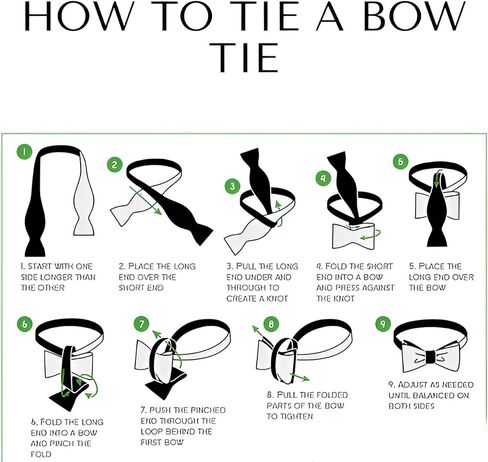 HOW TO TIE A BOW TIE

1

1. START WITH ONE SIDE LONGER THAN THE OTHER

2

2. PLACE THE LONG END OVER THE SHORT END

3

3. PULL THE LONG END UNDER AND THROUGH TO CREATE A KNOT

4

4. FOLD THE SHORT END INTO A BOW AND PRESS AGAINST THE KNOT

5

5. PLACE THE LONG END OVER THE BOW

6

6. FOLD THE LONG END INTO A BOW AND PINCH THE FOLD

7

7. PUSH THE PINCHED END THROUGH THE LOOP BEHIND THE FIRST BOW

8

8. PULL THE FOLDED PARTS OF THE BOW TO TIGHTEN

9

9. ADJUST AS NEEDED UNTIL BALANCED ON BOTH SIDES