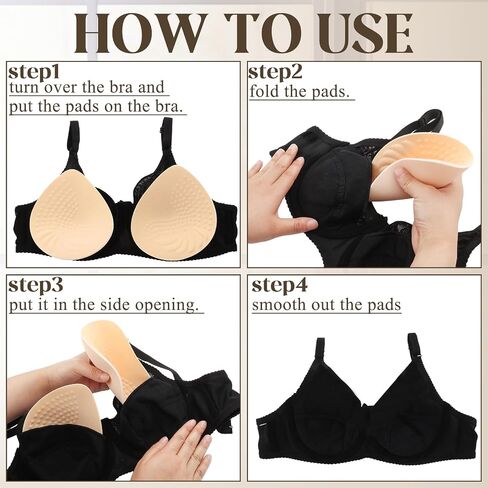 HOW TO USE

step1
turn over the bra and put the pads on the bra.

step2
fold the pads.

step3
put it in the side opening.

step4
smooth out the pads