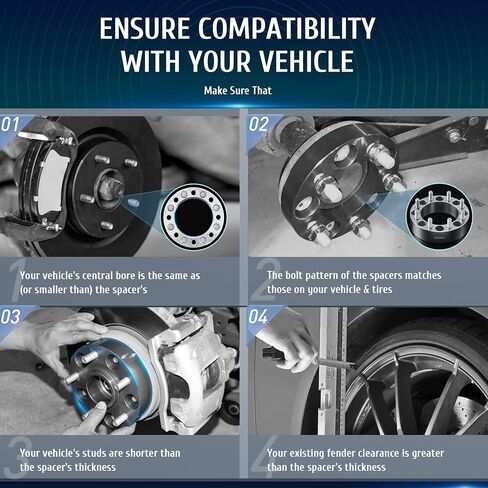 ENSURE COMPATIBILITY WITH YOUR VEHICLE

Make Sure That

01

1 Your vehicle's central bore is the same as (or smaller than) the spacer's

02

2 The bolt pattern of the spacers matches those on your vehicle & tires

03

3 Your vehicle's studs are shorter than the spacer's thickness

04

4 Your existing fender clearance is greater than the spacer's thickness