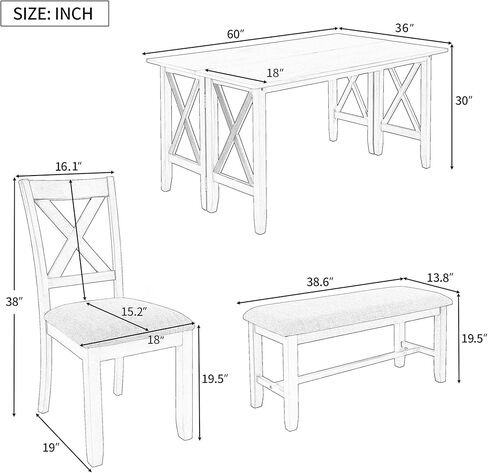 SIZE: INCH

60″
36″
18″
30″

16.1″
38″
15.2″
18″
19.5″
19″

38.6″
13.8″
19.5″