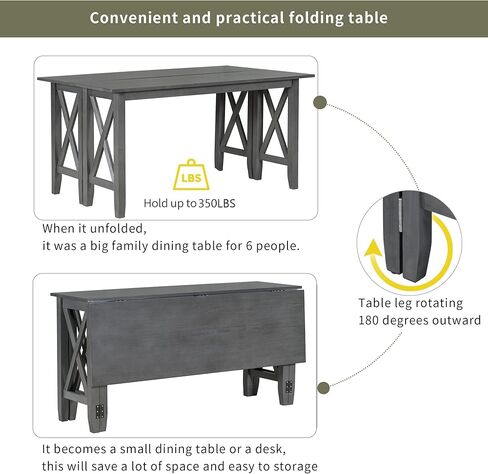 Convenient and practical folding table

LBS

Hold up to 350LBS

When it unfolded,
it was a big family dining table for 6 people.

Table leg rotating
180 degrees outward

It becomes a small dining table or a desk,
this will save a lot of space and easy to storage