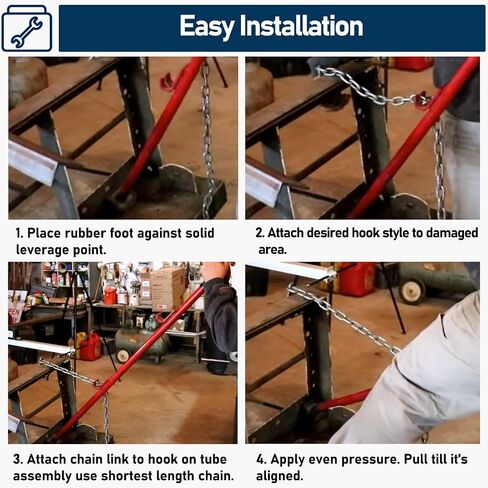 Easy Installation

1. Place rubber foot against solid leverage point.

2. Attach desired hook style to damaged area.

3. Attach chain link to hook on tube assembly use shortest length chain.

4. Apply even pressure. Pull till it's aligned.