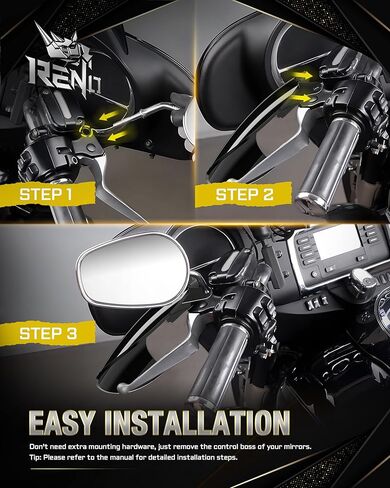 RENO

STEP 1

STEP 2

STEP 3

EASY INSTALLATION

Don't need extra mounting hardware, just remove the control boss of your mirrors.
Tip: Please refer to the manual for detailed installation steps.