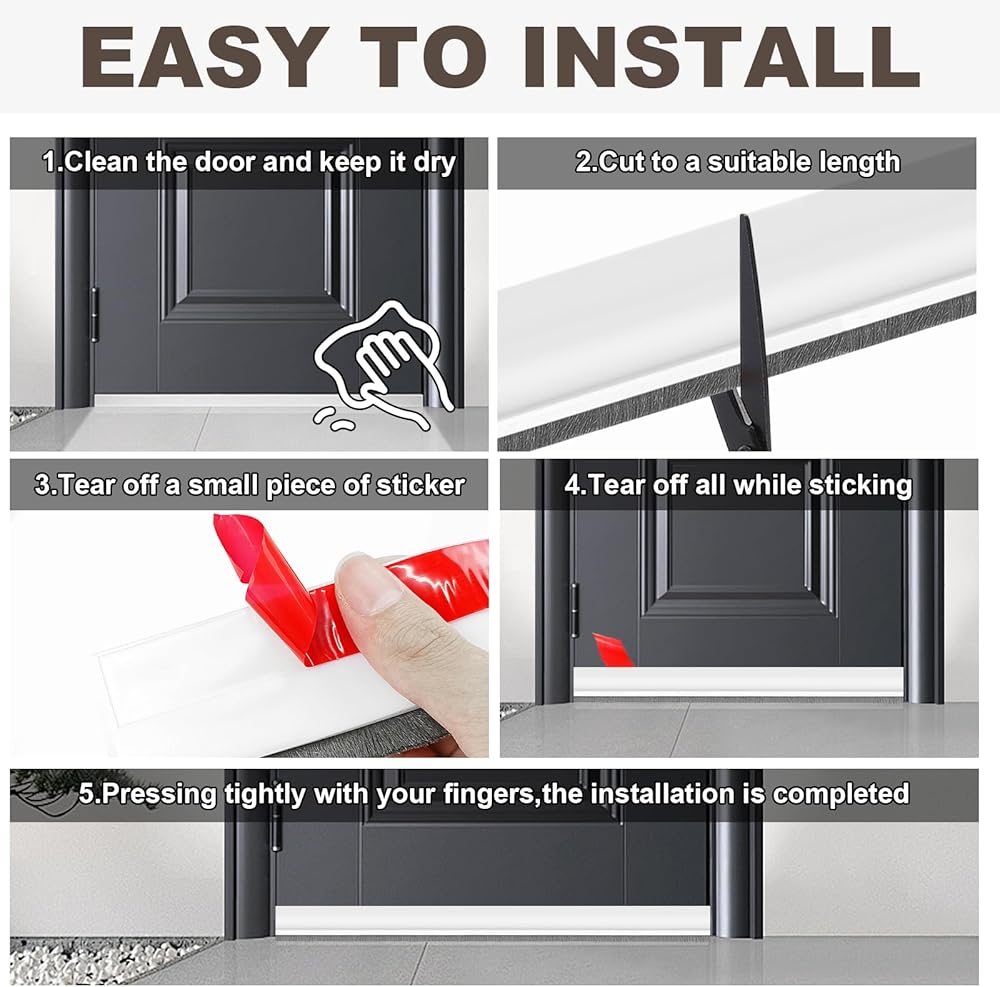 EASY TO INSTALL

1.Clean the door and keep it dry

2.Cut to a suitable length

3.Tear off a small piece of sticker

4.Tear off all while sticking

5.Pressing tightly with your fingers,the installation is completed