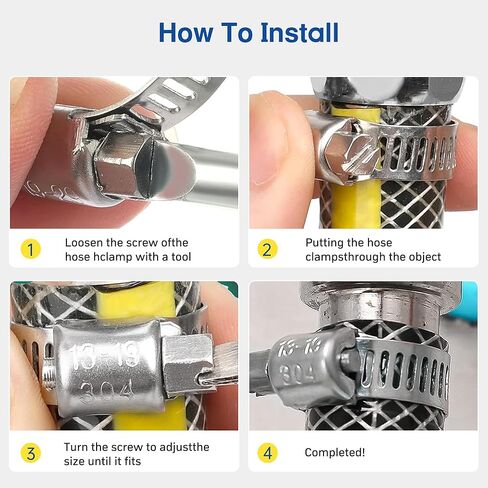 How To Install

1 Loosen the screw ofthe hose hclamp with a tool

2 Putting the hose clampsthrough the object

13-19
304

3 Turn the screw to adjustthe size until it fits

13-19
304

4 Completed!