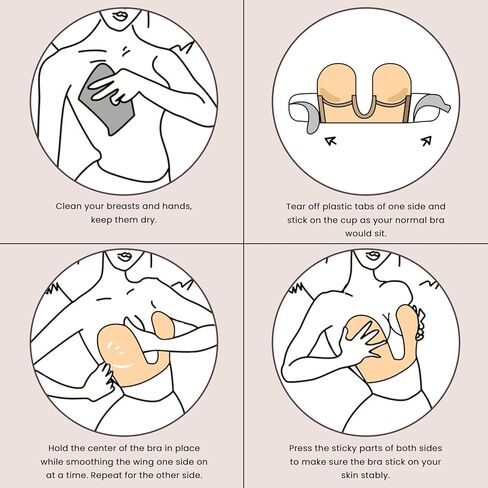 Clean your breasts and hands, keep them dry.

Tear off plastic tabs of one side and stick on the cup as your normal bra would sit.

Hold the center of the bra in place while smoothing the wing one side on at a time. Repeat for the other side.

Press the sticky parts of both sides to make sure the bra stick on your skin stably.