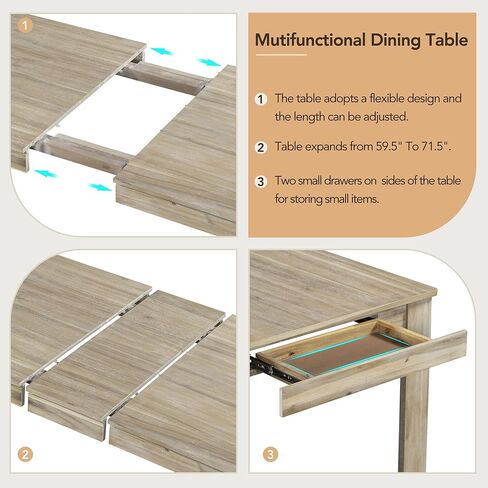 1

Mutifunctional Dining Table

1 The table adopts a flexible design and the length can be adjusted.

2 Table expands from 59.5" To 71.5".

3 Two small drawers on sides of the table for storing small items.

2

3