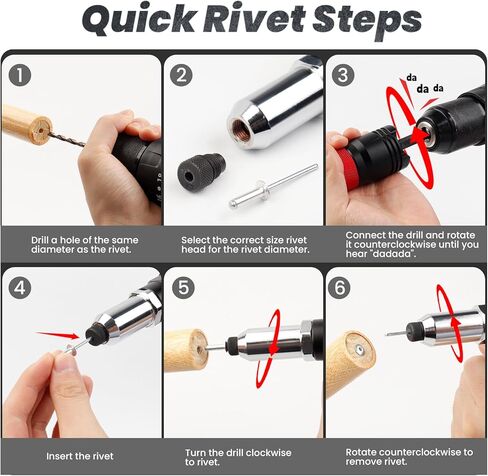 Quick Rivet Steps

1

Drill a hole of the same diameter as the rivet.

2

Select the correct size rivet head for the rivet diameter.

3

da da da

Connect the drill and rotate it counterclockwise until you hear "dadada".

4

Insert the rivet

5

Turn the drill clockwise to rivet.

6

Rotate counterclockwise to remove rivet.