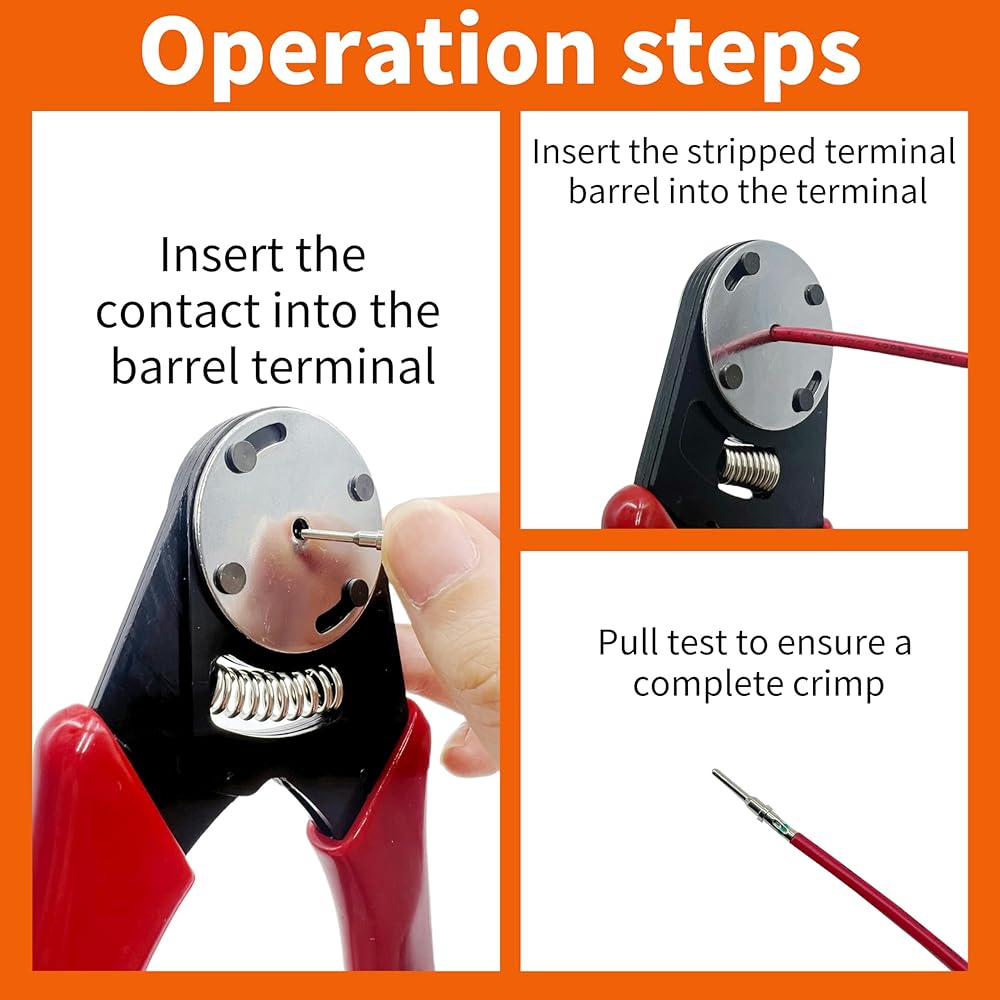 Operation steps

Insert the contact into the barrel terminal

Insert the stripped terminal barrel into the terminal

Pull test to ensure a complete crimp