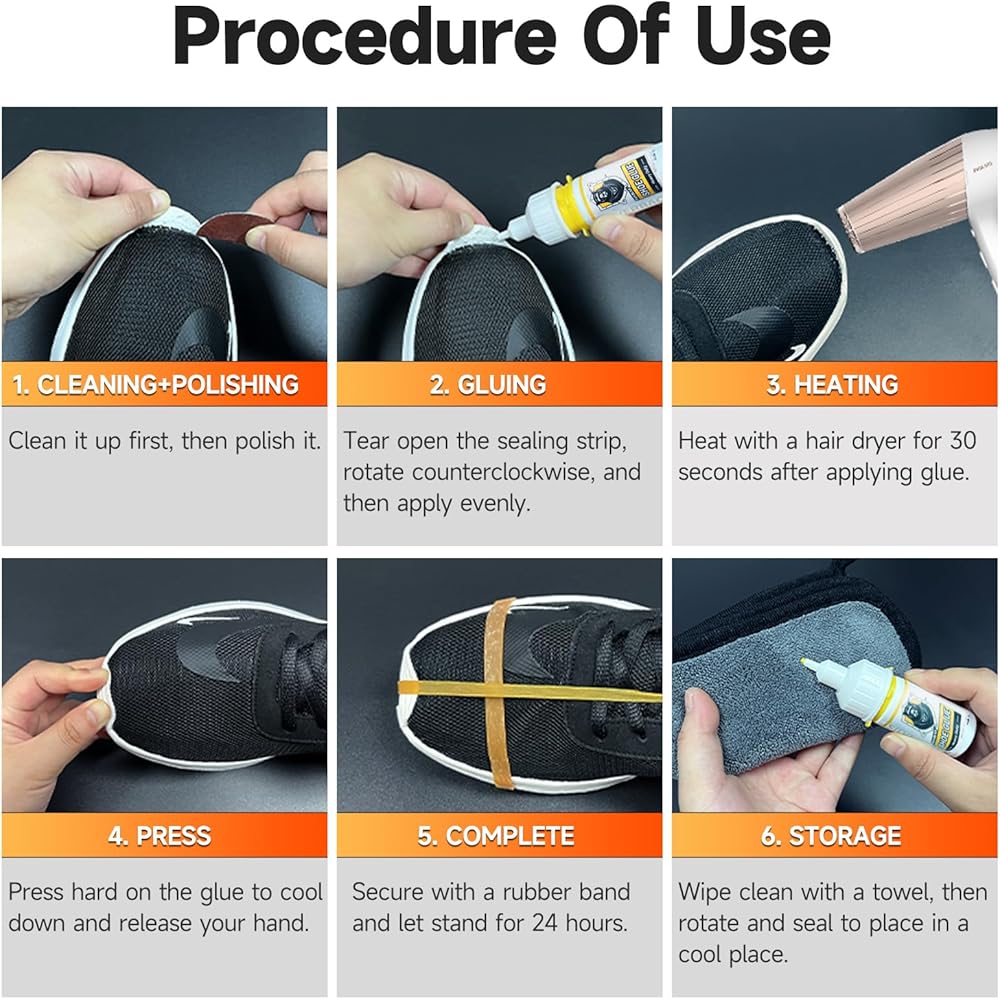 Procedure Of Use

1. CLEANING+POLISHING

Clean it up first, then polish it.

2. GLUING

Tear open the sealing strip, rotate counterclockwise, and then apply evenly.

3. HEATING

Heat with a hair dryer for 30 seconds after applying glue.

4. PRESS

Press hard on the glue to cool down and release your hand.

5. COMPLETE

Secure with a rubber band and let stand for 24 hours.

6. STORAGE

Wipe clean with a towel, then rotate and seal to place in a cool place.