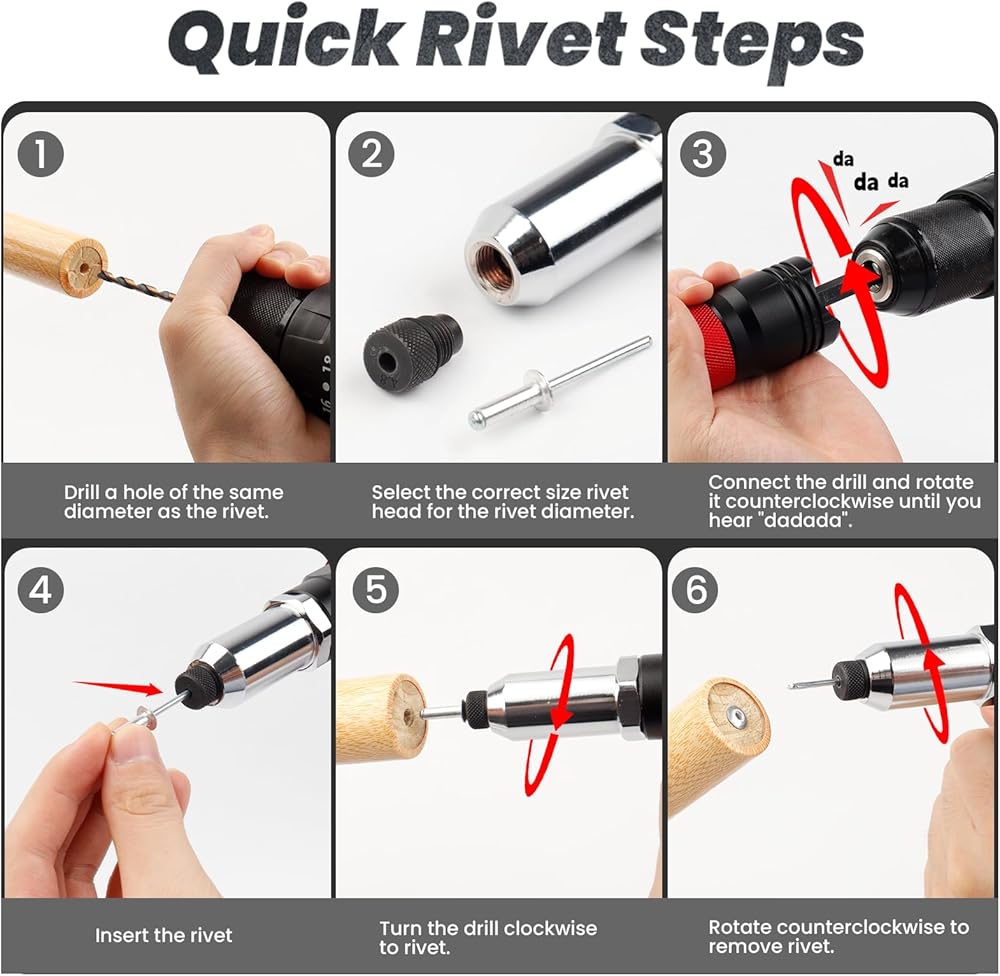 Quick Rivet Steps

1

Drill a hole of the same diameter as the rivet.

2

Select the correct size rivet head for the rivet diameter.

3

da da da

Connect the drill and rotate it counterclockwise until you hear "dadada".

4

Insert the rivet

5

Turn the drill clockwise to rivet.

6

Rotate counterclockwise to remove rivet.