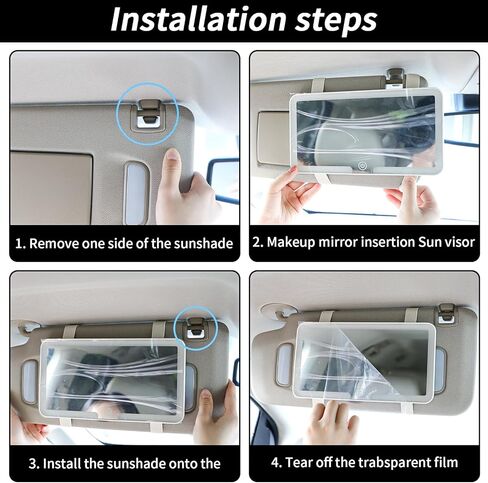 Installation steps

1. Remove one side of the sunshade

2. Makeup mirror insertion Sun visor

3. Install the sunshade onto the

4. Tear off the trabsparent film