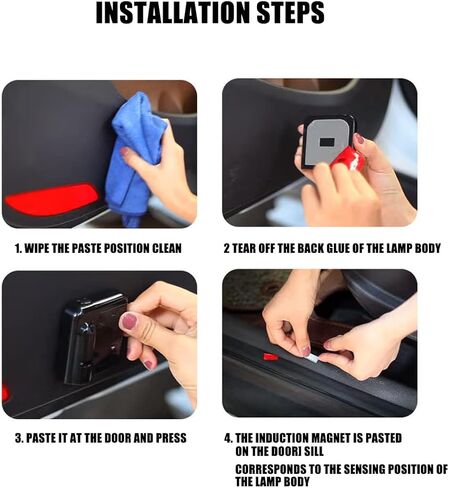 INSTALLATION STEPS

1. WIPE THE PASTE POSITION CLEAN

2 TEAR OFF THE BACK GLUE OF THE LAMP BODY

3. PASTE IT AT THE DOOR AND PRESS

4. THE INDUCTION MAGNET IS PASTED ON THE DOORI SILL

CORRESPONDS TO THE SENSING POSITION OF THE LAMP BODY