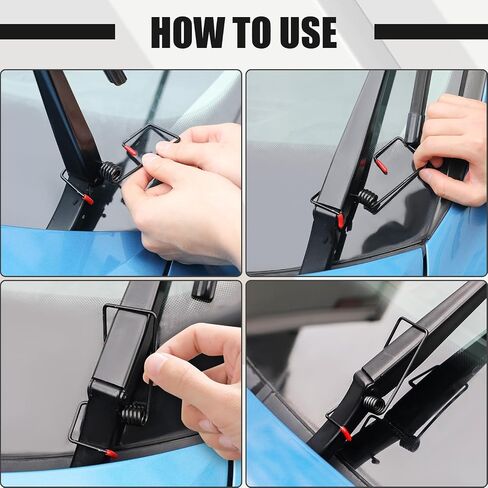 HOW TO USE