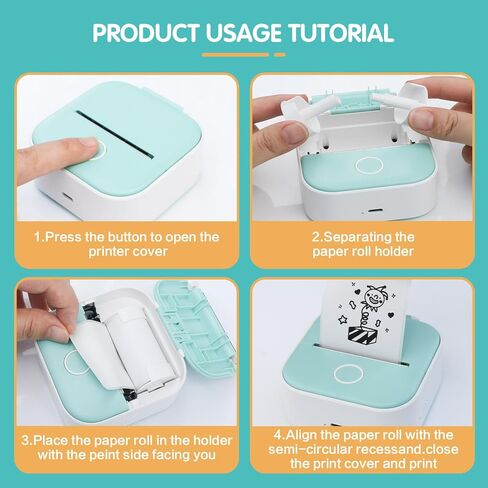 PRODUCT USAGE TUTORIAL

1.Press the button to open the printer cover

2.Separating the paper roll holder

3.Place the paper roll in the holder with the peint side facing you

4.Align the paper roll with the semi-circular recessand.close the print cover and print