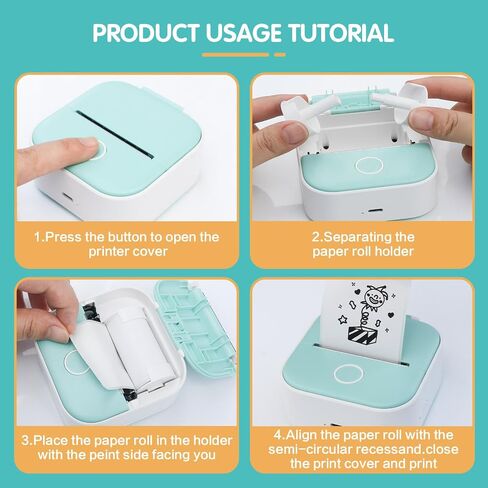 PRODUCT USAGE TUTORIAL

1.Press the button to open the printer cover

2.Separating the paper roll holder

3.Place the paper roll in the holder with the peint side facing you

4.Align the paper roll with the semi-circular recessand.close the print cover and print