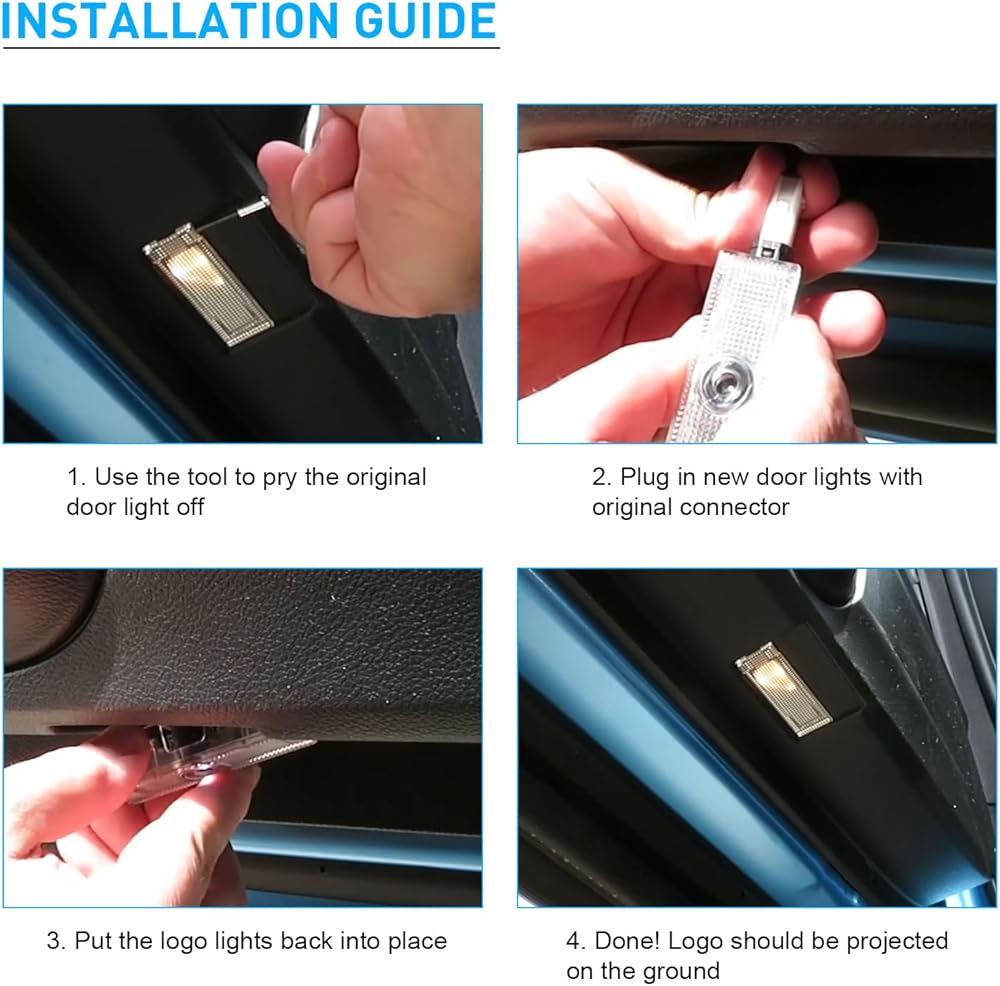 INSTALLATION GUIDE

1. Use the tool to pry the original door light off

2. Plug in new door lights with original connector

3. Put the logo lights back into place

4. Done! Logo should be projected on the ground