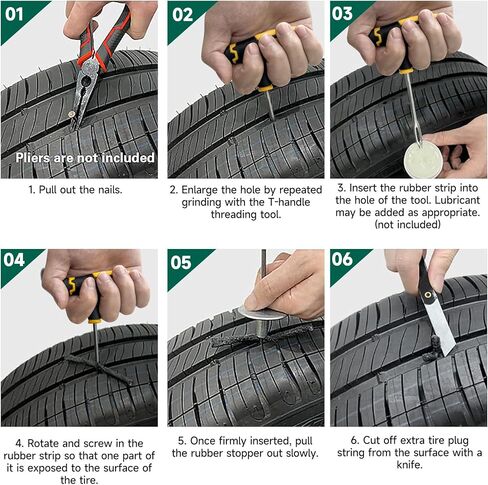 01

Pliers are not included

1. Pull out the nails.

02

2. Enlarge the hole by repeated grinding with the T-handle threading tool.

03

3. Insert the rubber strip into the hole of the tool. Lubricant may be added as appropriate. (not included)

04

4. Rotate and screw in the rubber strip so that one part of it is exposed to the surface of the tire.

05

5. Once firmly inserted, pull the rubber stopper out slowly.

06

6. Cut off extra tire plug string from the surface with a knife.