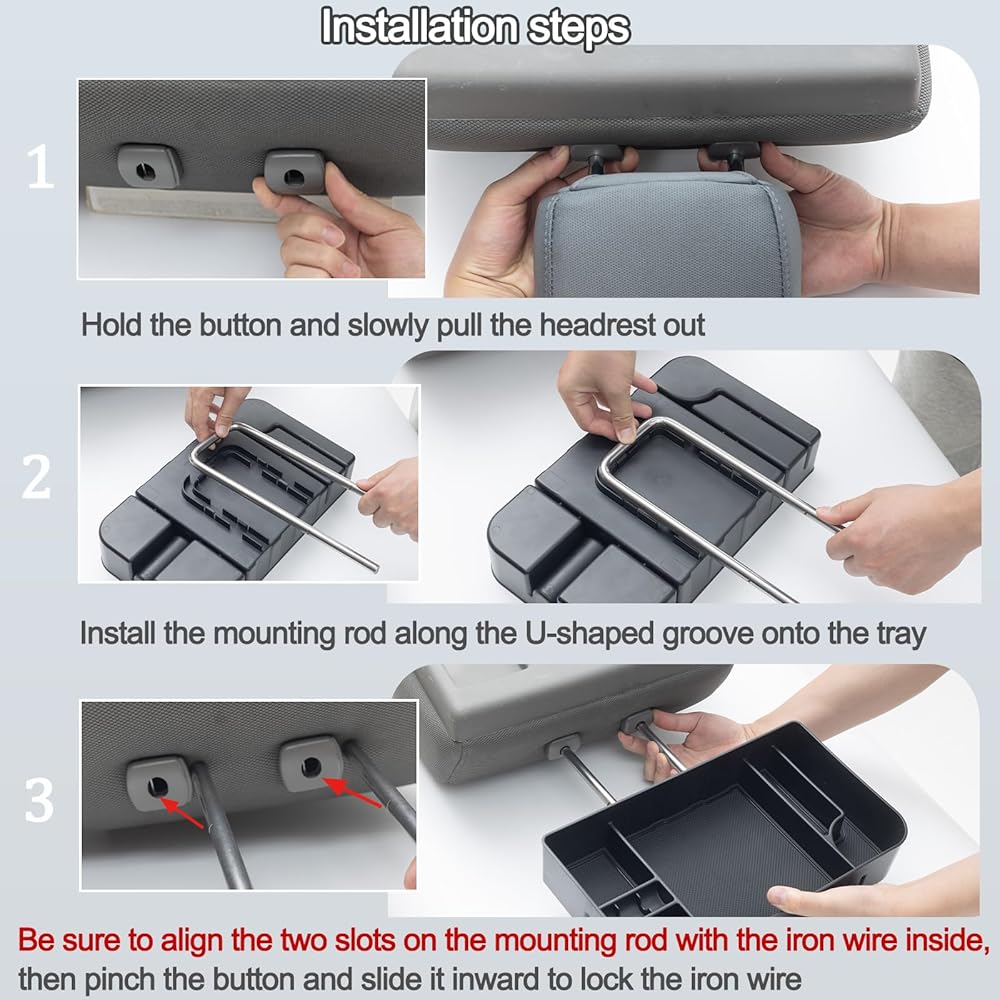 Installation steps

1

Hold the button and slowly pull the headrest out

2

Install the mounting rod along the U-shaped groove onto the tray

3

Be sure to align the two slots on the mounting rod with the iron wire inside, then pinch the button and slide it inward to lock the iron wire