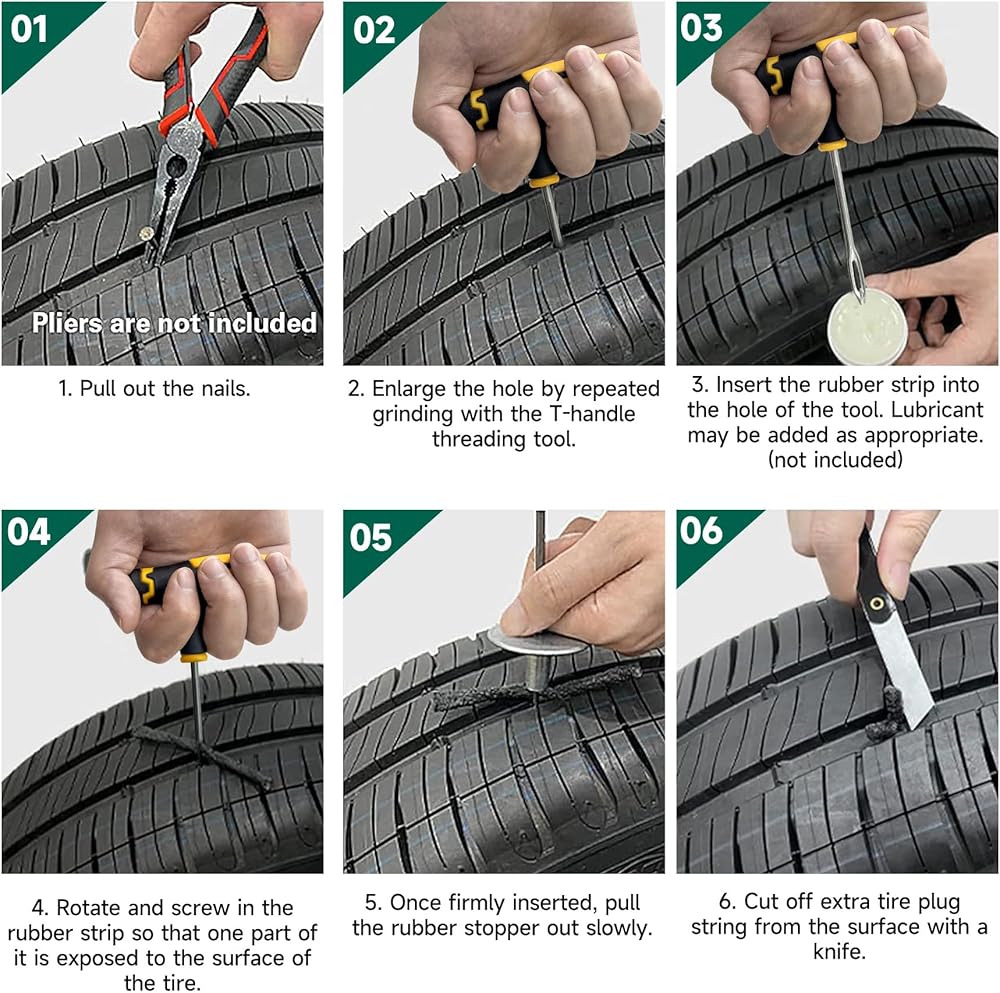 01

Pliers are not included

1. Pull out the nails.

02

2. Enlarge the hole by repeated grinding with the T-handle threading tool.

03

3. Insert the rubber strip into the hole of the tool. Lubricant may be added as appropriate. (not included)

04

4. Rotate and screw in the rubber strip so that one part of it is exposed to the surface of the tire.

05

5. Once firmly inserted, pull the rubber stopper out slowly.

06

6. Cut off extra tire plug string from the surface with a knife.