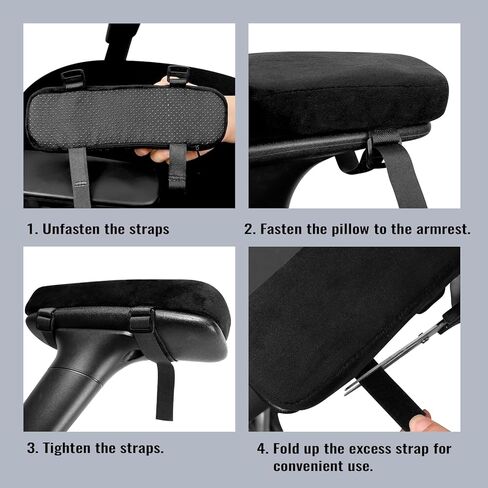 1. Unfasten the straps

2. Fasten the pillow to the armrest.

3. Tighten the straps.

4. Fold up the excess strap for convenient use.