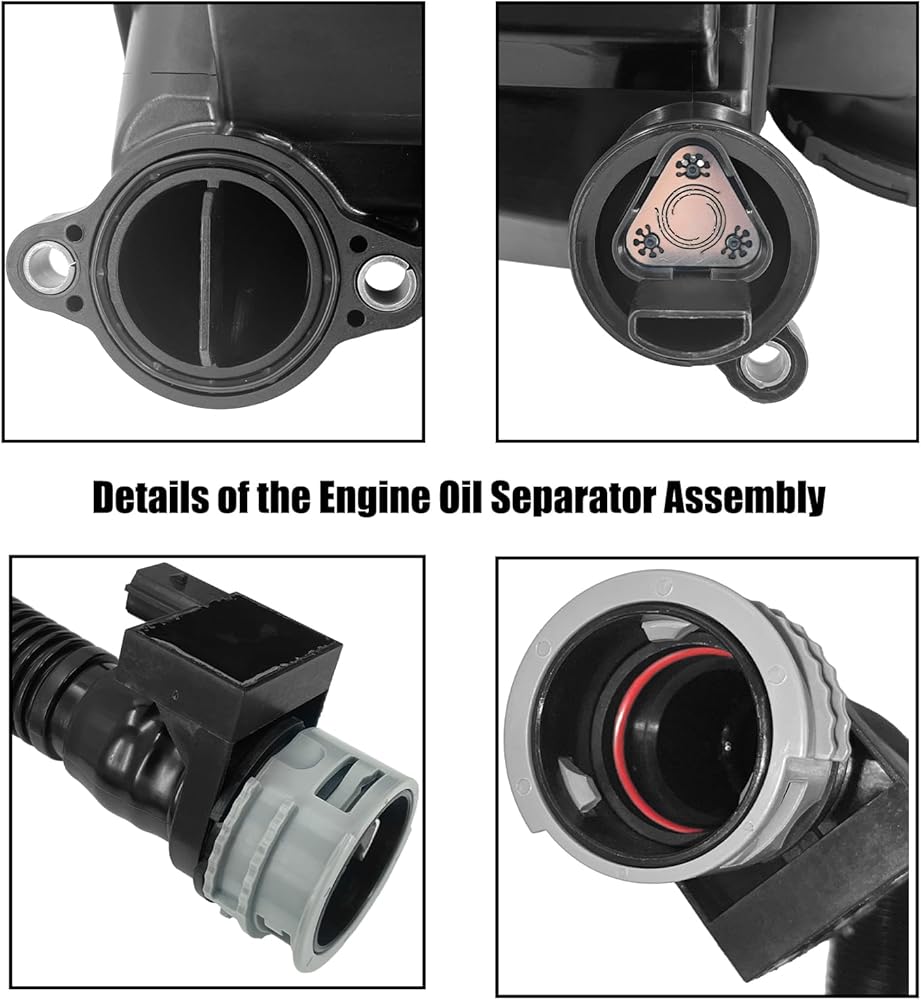 Details of the Engine Oil Separator Assembly