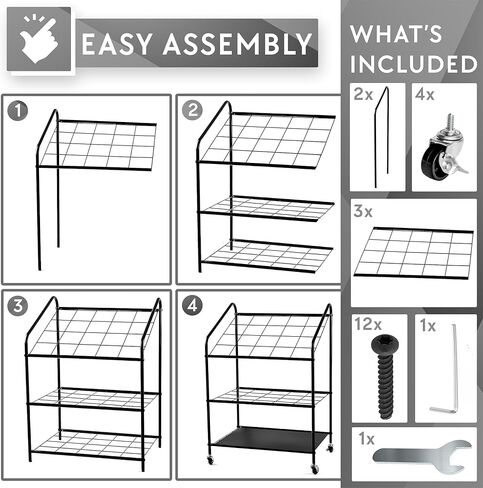 EASY ASSEMBLY

1

2

3

4

WHAT'S INCLUDED

2x

4x

3x

12x

1x

1x