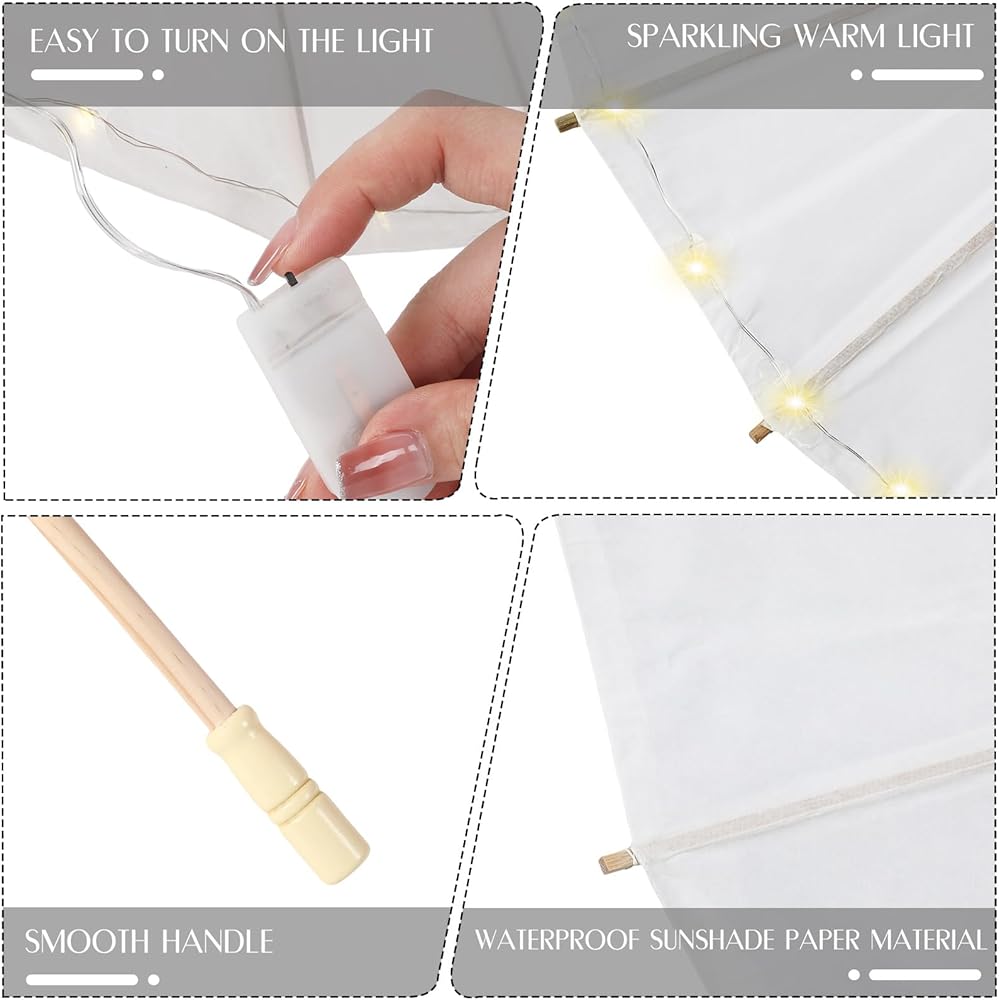 EASY TO TURN ON THE LIGHT

SPARKLING WARM LIGHT

SMOOTH HANDLE

WATERPROOF SUNSHADE PAPER MATERIAL