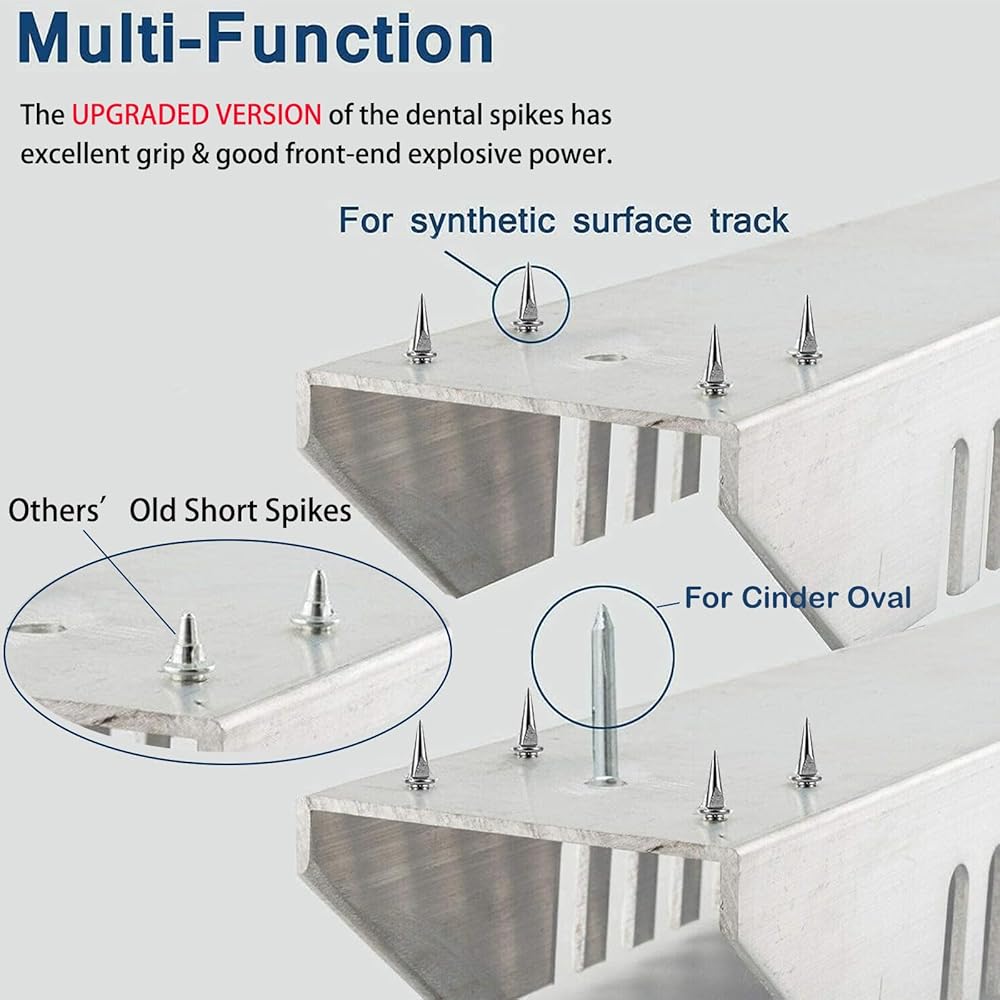 Multi-Function

The UPGRADED VERSION of the dental spikes has excellent grip & good front-end explosive power.

For synthetic surface track

Others′ Old Short Spikes

For Cinder Oval