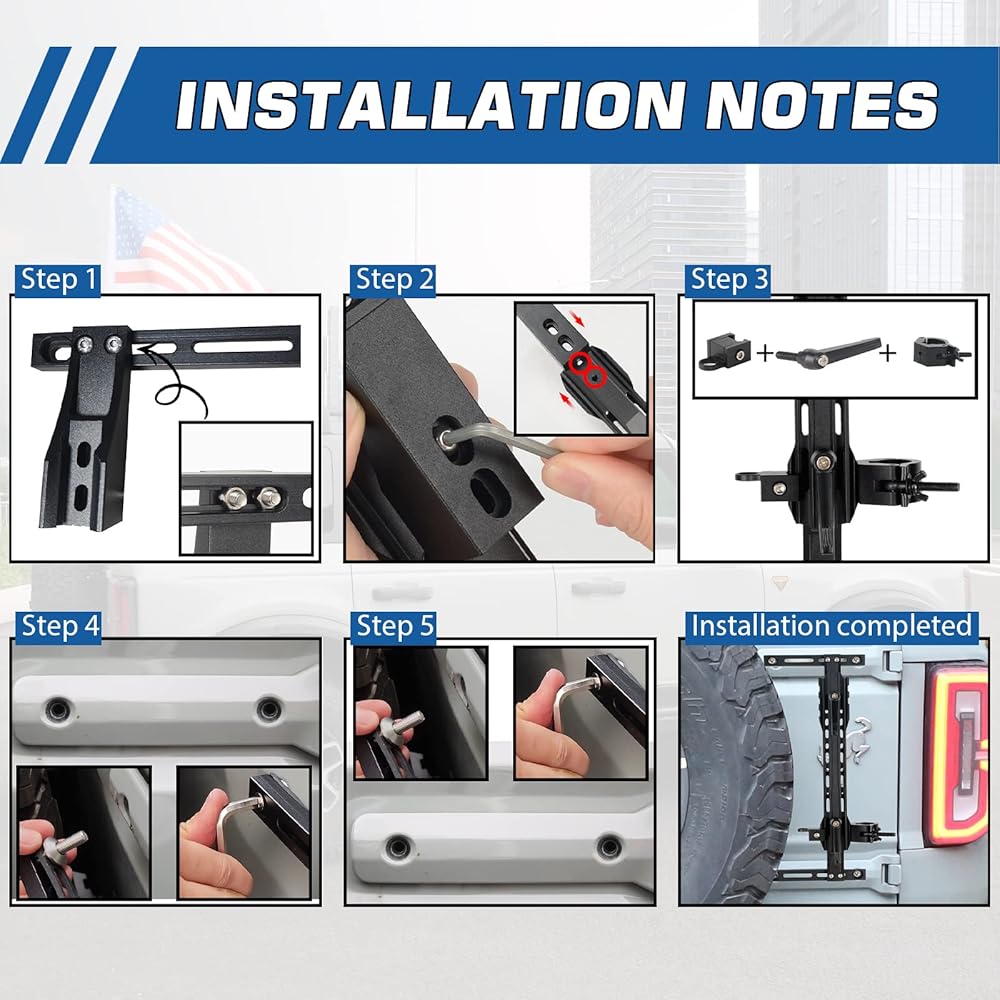 INSTALLATION NOTES

Step 1

Step 2

Step 3

+ +

Step 4

Step 5

Installation completed