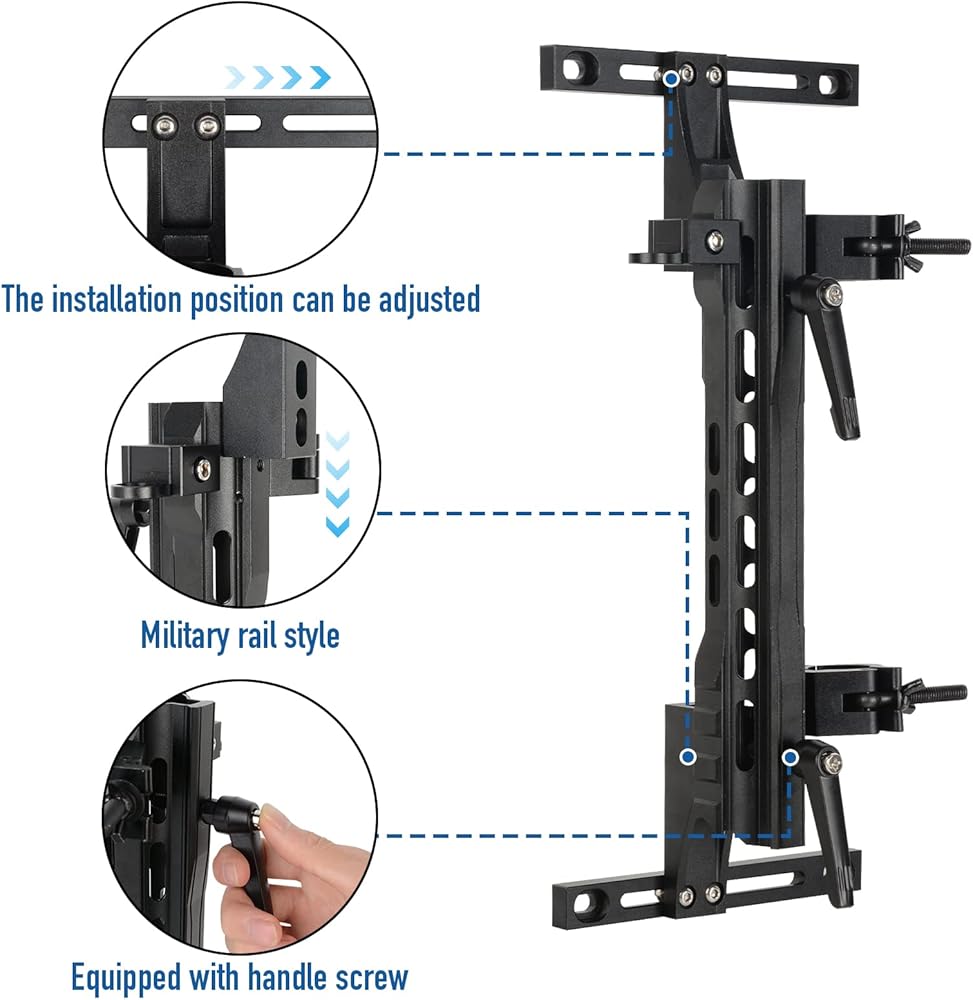 The installation position can be adjusted

Military rail style

Equipped with handle screw