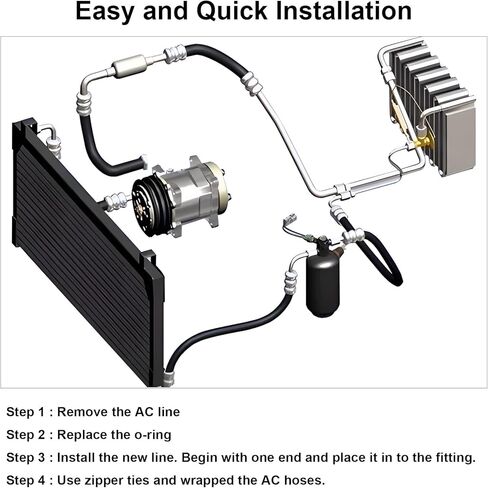 Easy and Quick Installation

Step 1 : Remove the AC line

Step 2 : Replace the o-ring

Step 3 : Install the new line. Begin with one end and place it in to the fitting.

Step 4 : Use zipper ties and wrapped the AC hoses.