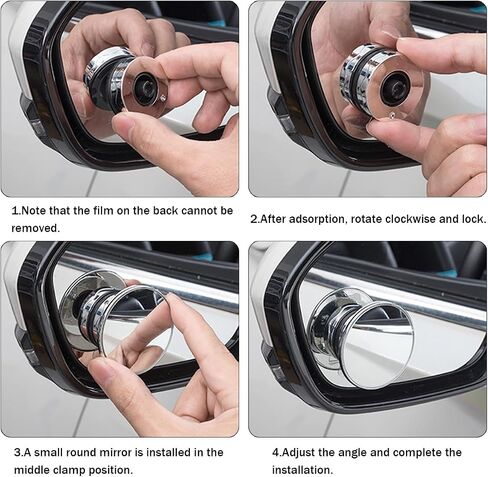 1.Note that the film on the back cannot be removed.

2.After adsorption, rotate clockwise and lock.

3.A small round mirror is installed in the middle clamp position.

4.Adjust the angle and complete the installation.