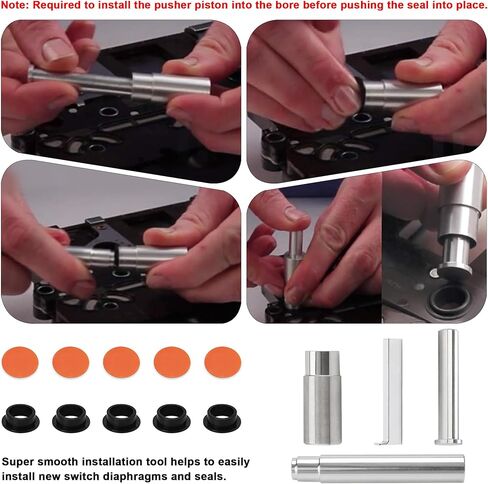 Note: Required to install the pusher piston into the bore before pushing the seal into place.

Super smooth installation tool helps to easily install new switch diaphragms and seals.