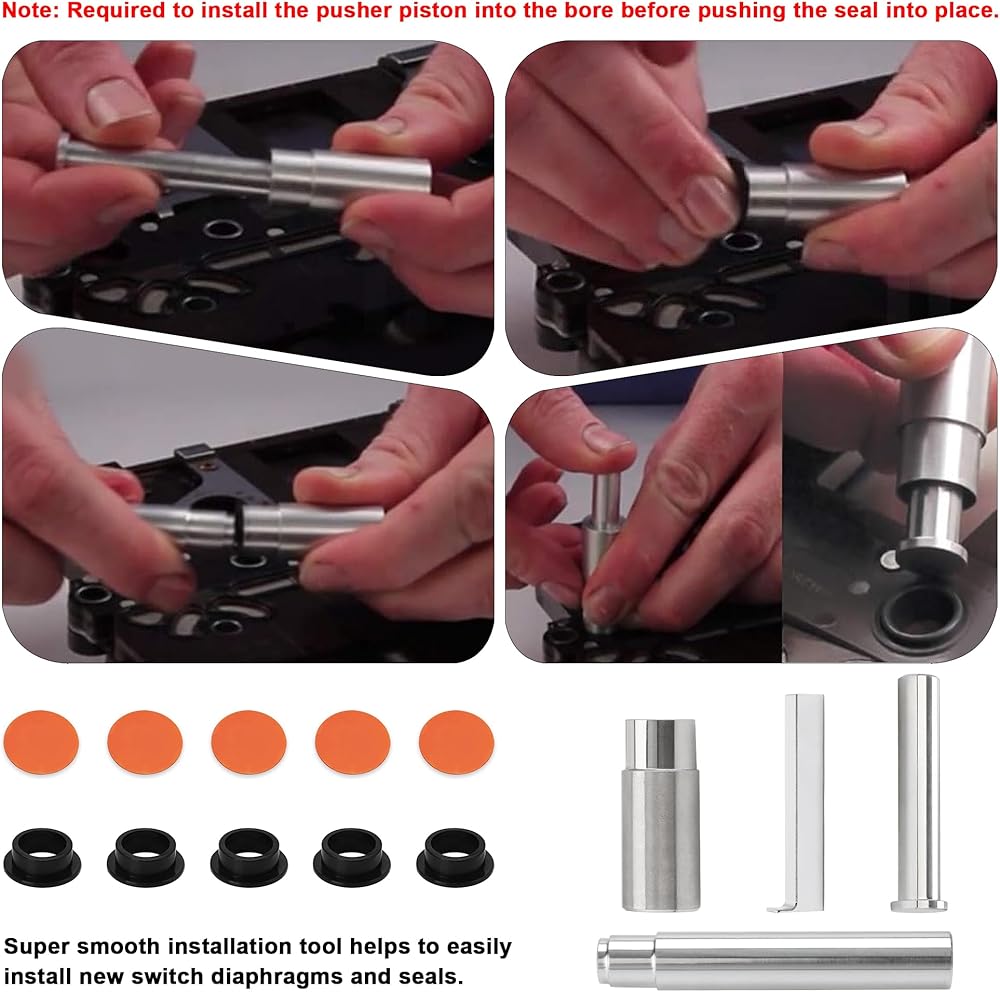 Note: Required to install the pusher piston into the bore before pushing the seal into place.

Super smooth installation tool helps to easily install new switch diaphragms and seals.