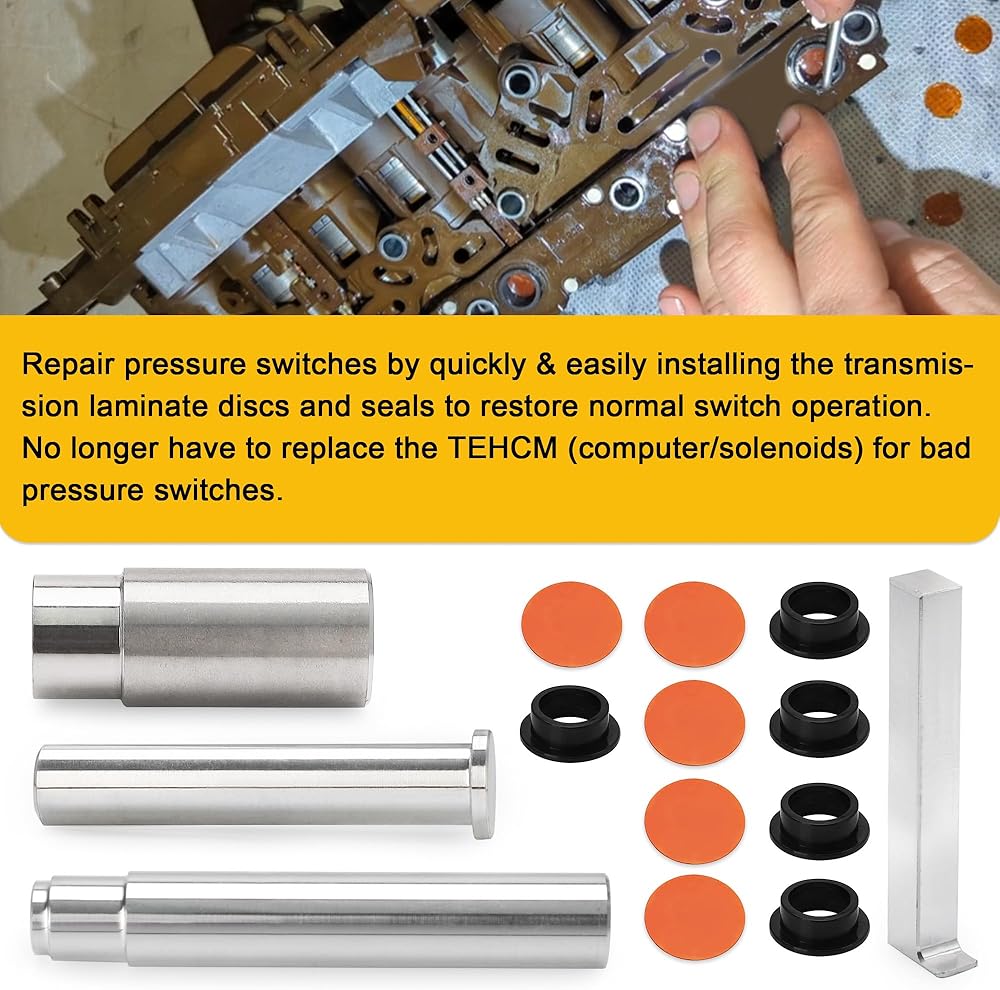 Repair pressure switches by quickly & easily installing the transmission laminate discs and seals to restore normal switch operation. No longer have to replace the TEHCM (computer/solenoids) for bad pressure switches.