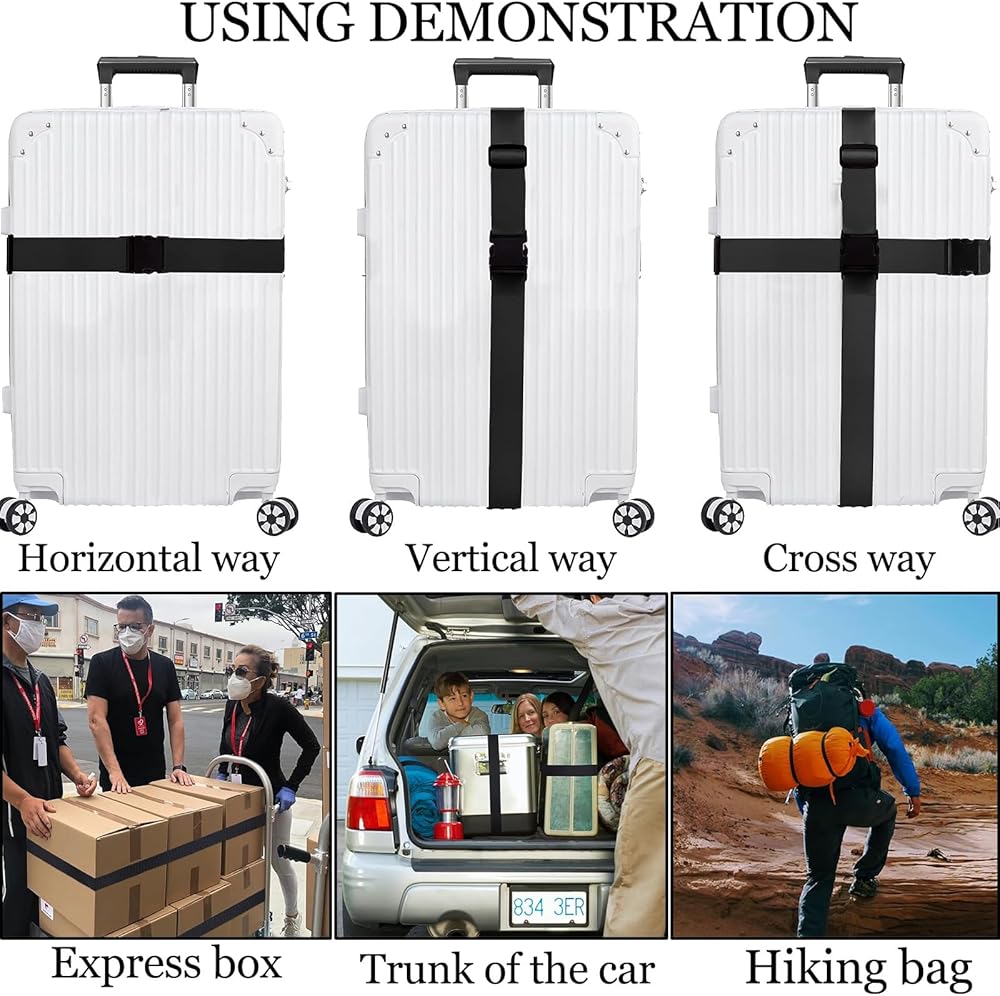 USING DEMONSTRATION

Horizontal way

Vertical way

Cross way

834 3ER

Express box

Trunk of the car

Hiking bag