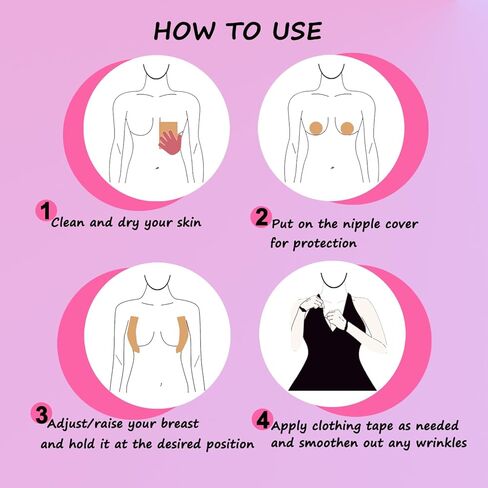 HOW TO USE

1 Clean and dry your skin

2 Put on the nipple cover for protection

3 Adjust/raise your breast and hold it at the desired position

4 Apply clothing tape as needed and smoothen out any wrinkles