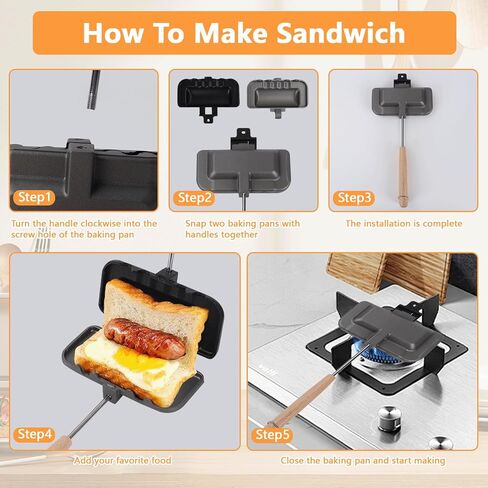 How To Make Sandwich

Step1

Turn the handle clockwise into the screw hole of the baking pan

Step2

Snap two baking pans with handles together

Step3

The installation is complete

Step4

Add your favorite food

Step5

Close the baking pan and start making