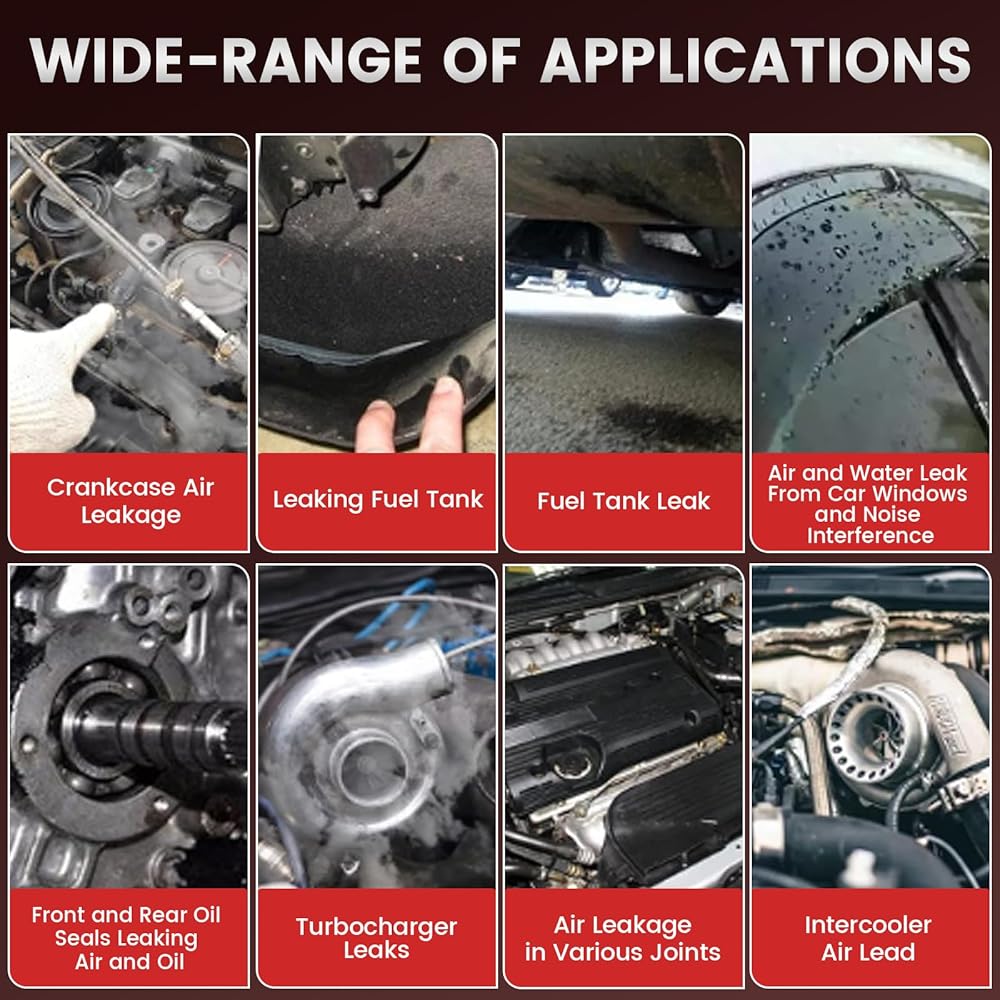 WIDE-RANGE OF APPLICATIONS

Crankcase Air Leakage

Leaking Fuel Tank

Fuel Tank Leak

Air and Water Leak From Car Windows and Noise Interference

Front and Rear Oil Seals Leaking Air and Oil

Turbocharger Leaks

Air Leakage in Various Joints

Intercooler Air Lead