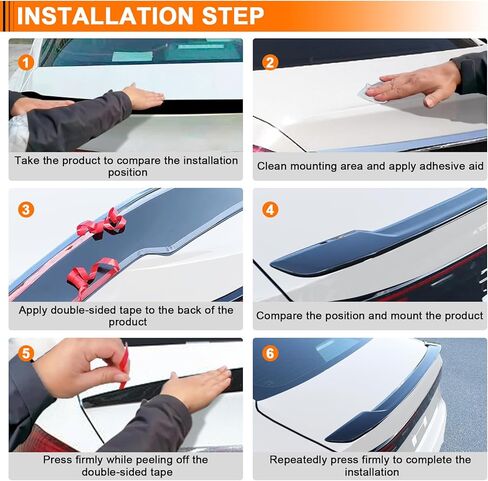 INSTALLATION STEP

1

Take the product to compare the installation position

2

Clean mounting area and apply adhesive aid

3

Apply double-sided tape to the back of the product

4

Compare the position and mount the product

5

Press firmly while peeling off the double-sided tape

6

Repeatedly press firmly to complete the installation