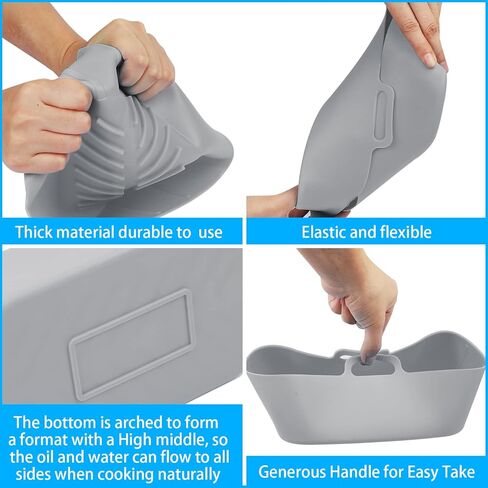 Thick material durable to use

Elastic and flexible

The bottom is arched to form a format with a High middle, so the oil and water can flow to all sides when cooking naturally

Generous Handle for Easy Take