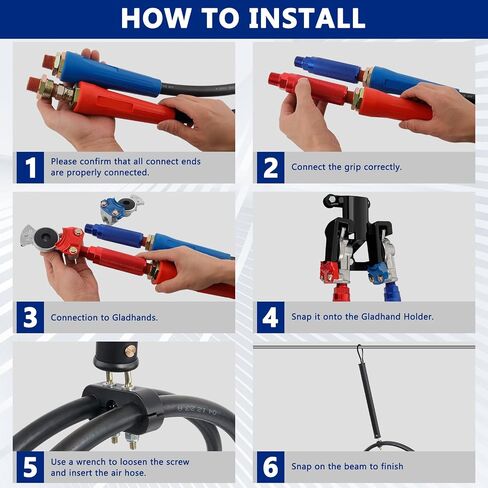 HOW TO INSTALL

1 Please confirm that all connect ends are properly connected.

2 Connect the grip correctly.

3 Connection to Gladhands.

4 Snap it onto the Gladhand Holder.

5 Use a wrench to loosen the screw and insert the air hose.

6 Snap on the beam to finish