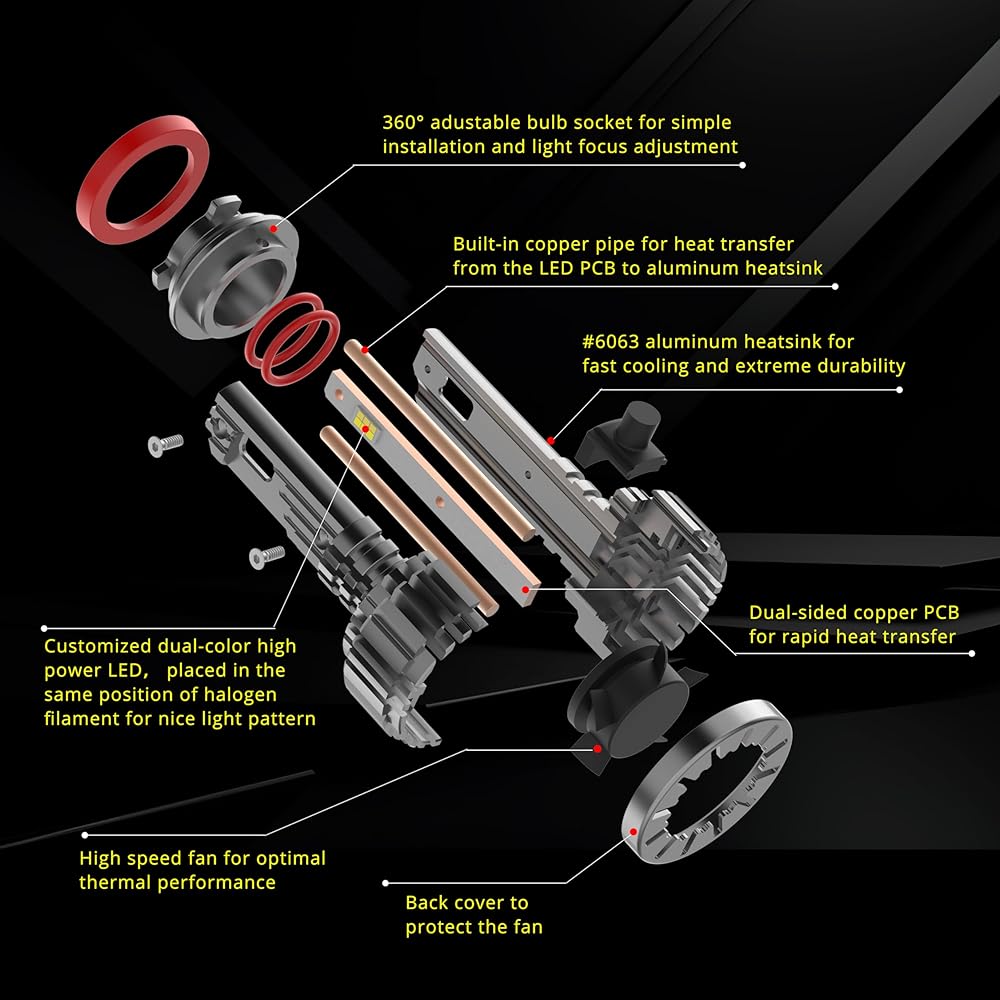 360° adustable bulb socket for simple installation and light focus adjustment

Built-in copper pipe for heat transfer from the LED PCB to aluminum heatsink

#6063 aluminum heatsink for fast cooling and extreme durability

Dual-sided copper PCB for rapid heat transfer

Customized dual-color high power LED， placed in the same position of halogen filament for nice light pattern

High speed fan for optimal thermal performance

Back cover to protect the fan