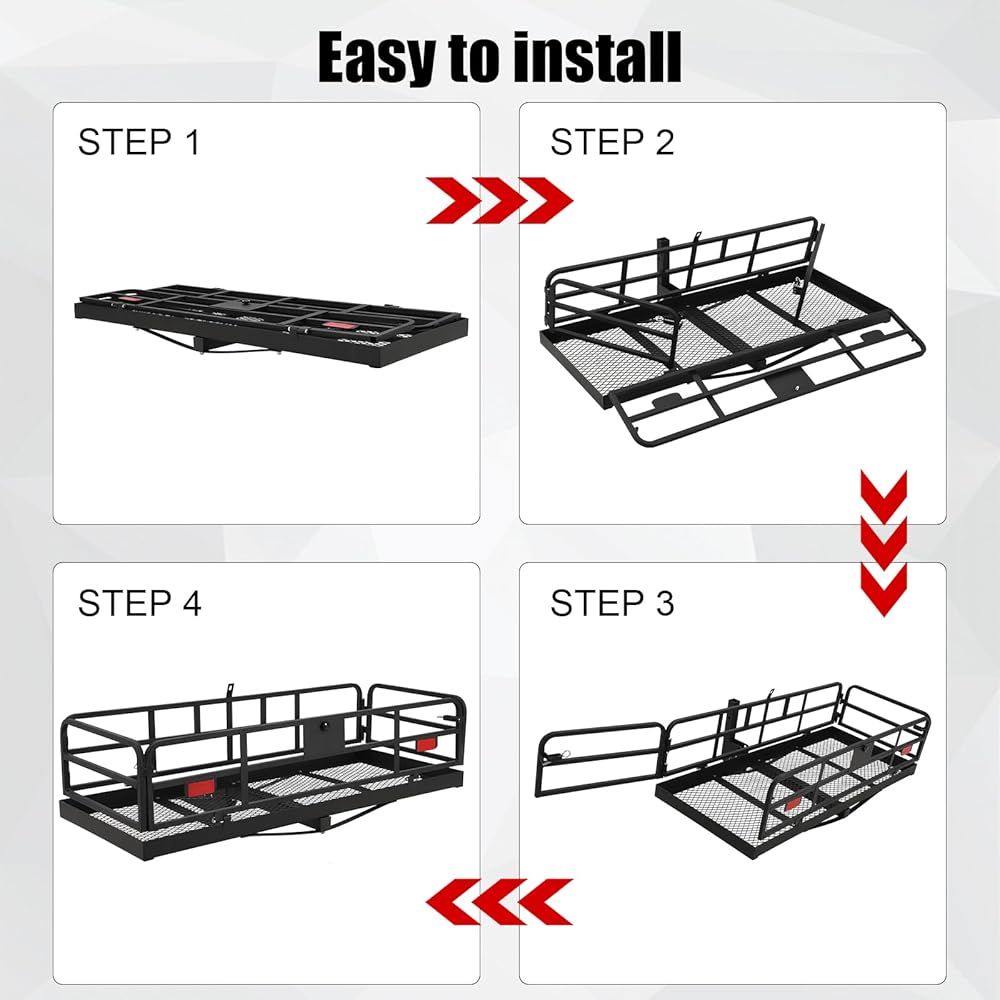 Easy to install

STEP 1

STEP 2

STEP 4

STEP 3