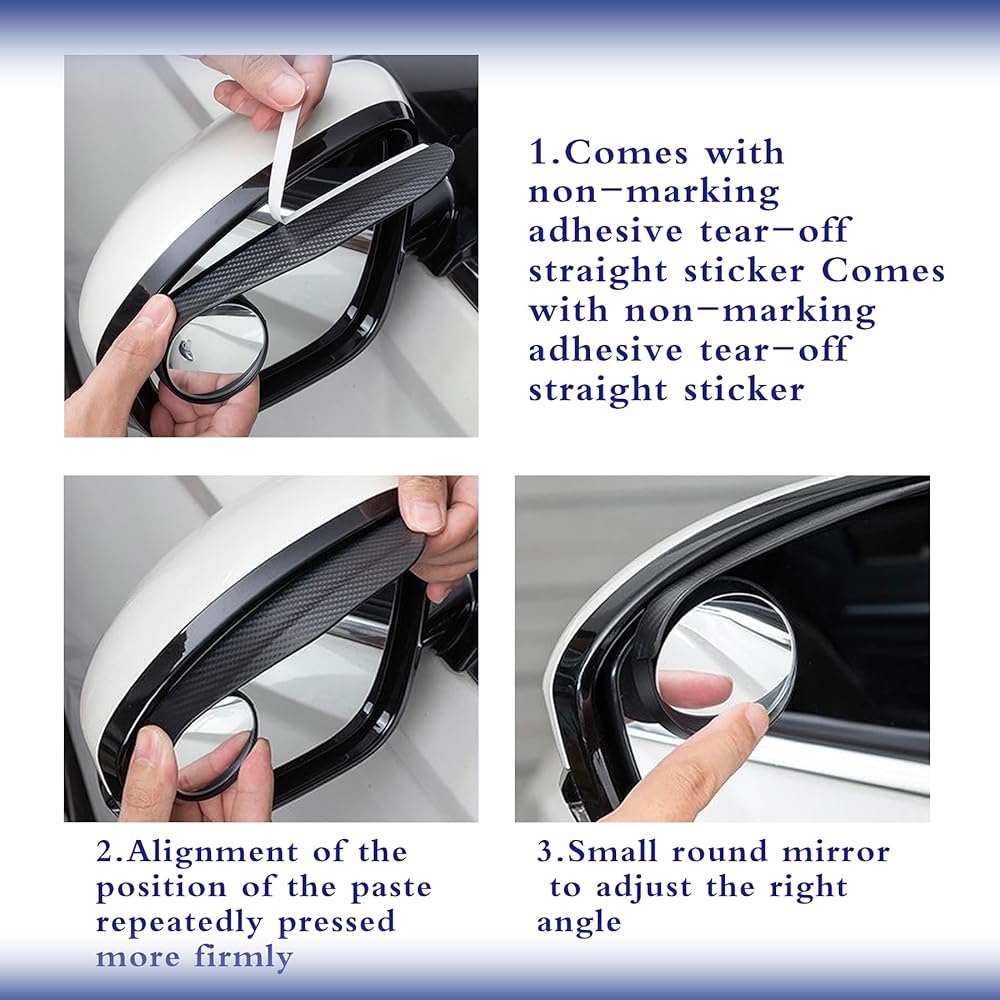 1.Comes with non-marking adhesive tear-off straight sticker Comes with non-marking adhesive tear-off straight sticker

2.Alignment of the position of the paste repeatedly pressed more firmly

3.Small round mirror to adjust the right angle